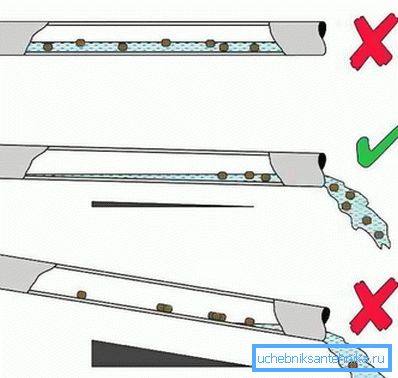 uchebniksantehnika.ru